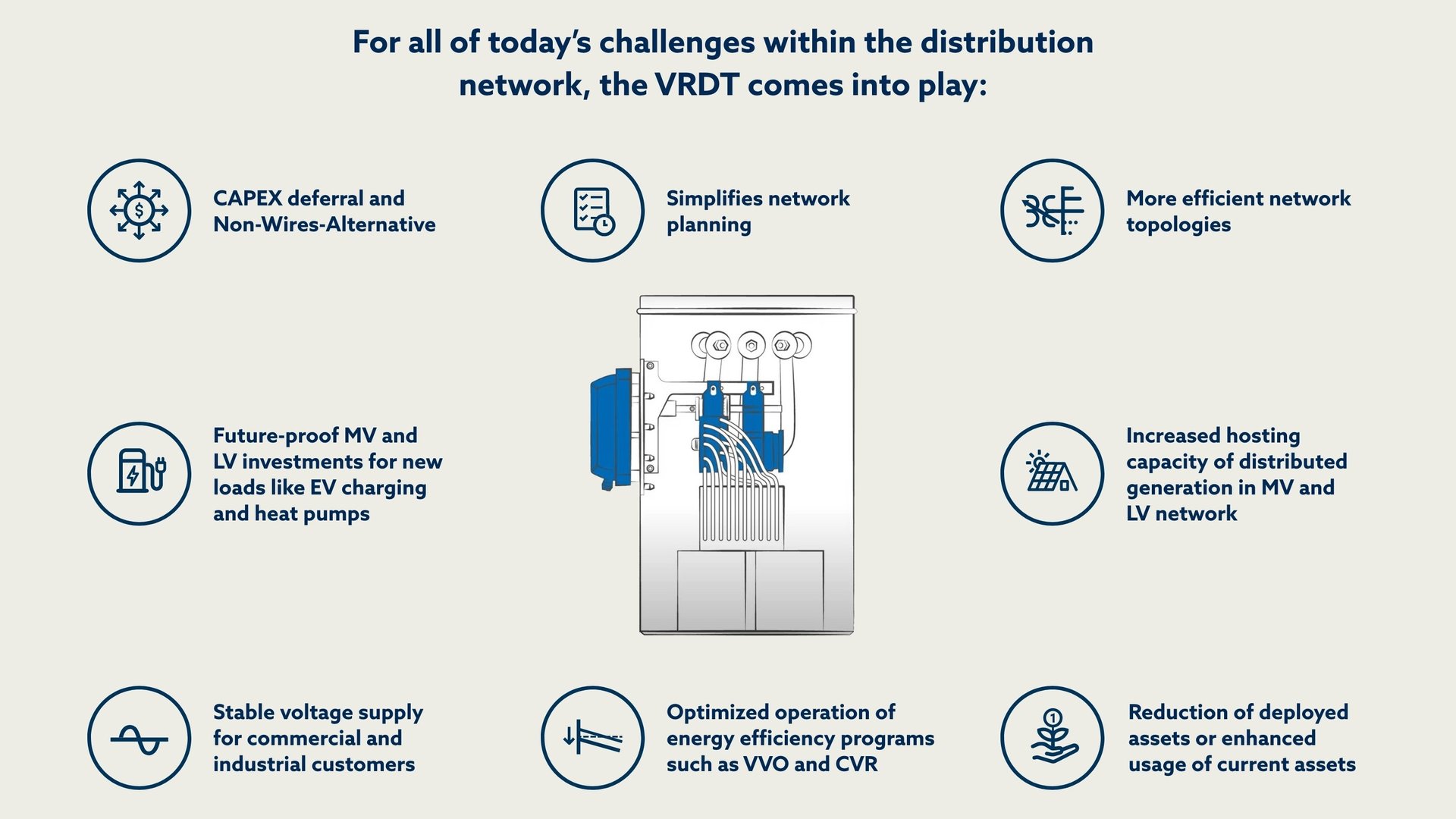 For all of today's challenges within the distribution network, the VRDT comes into play:

CAPEX deferral and Non-Wires-Alternative

Simplifies network planning

More efficient network topologies

Future-proof MV and LV investments for new loads like EV charging and heat pumps

Increased hosting capacity of distributed generation in MV and LV network

Stable voltage supply for commercial and industrial customers

Optimized operation of energy efficiency programs such as VVO and CVR

Reduction of deployed assets or enhanced usage of current assets