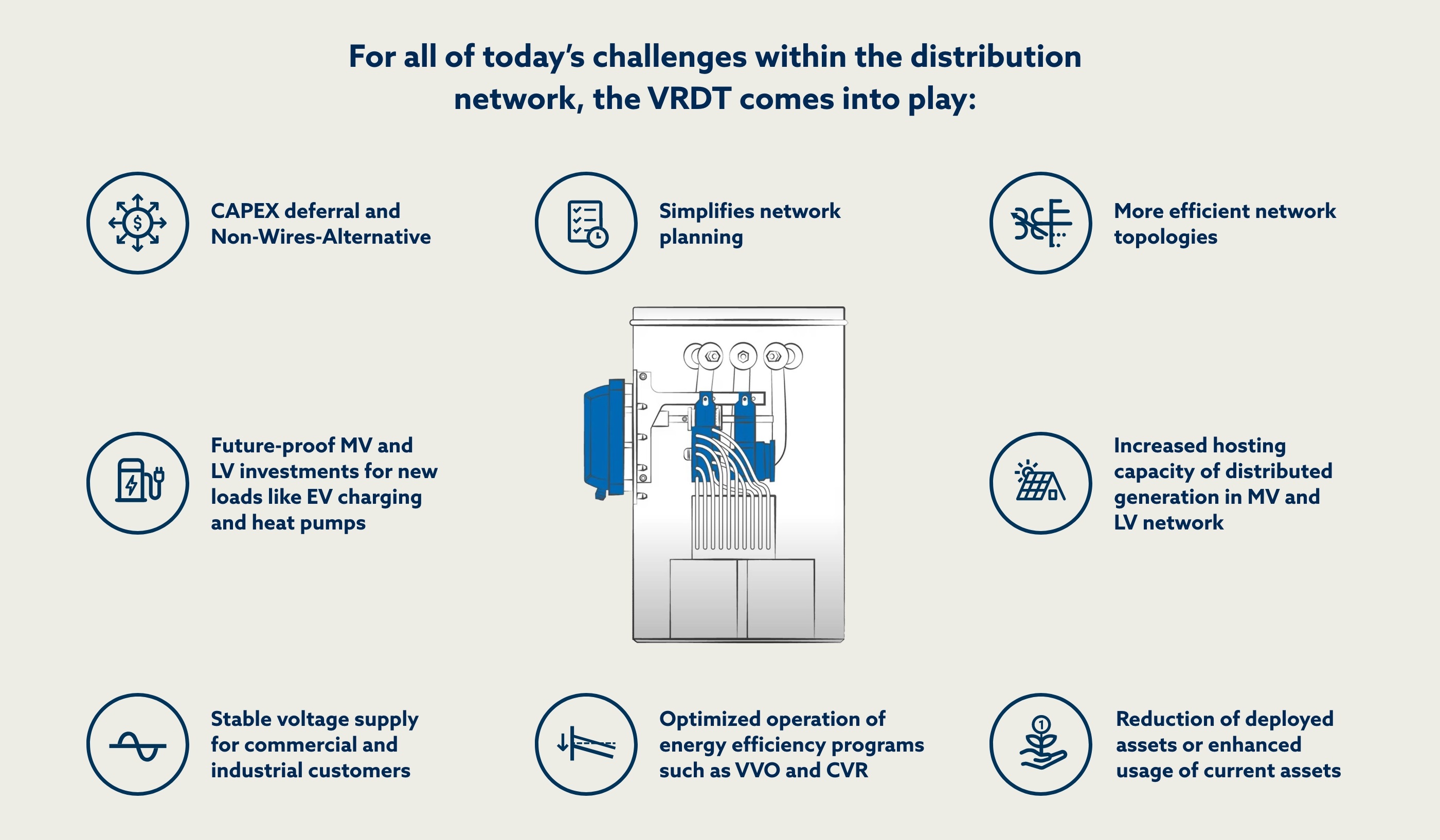 For all of today's challenges within the distribution network, the VRDT comes into play:

CAPEX deferral and Non-Wires-Alternative

Simplifies network planning

More efficient network topologies

Future-proof MV and LV investments for new loads like EV charging and heat pumps

Increased hosting capacity of distributed generation in MV and LV network

Stable voltage supply for commercial and industrial customers

Optimized operation of energy efficiency programs such as VVO and CVR

Reduction of deployed assets or enhanced usage of current assets